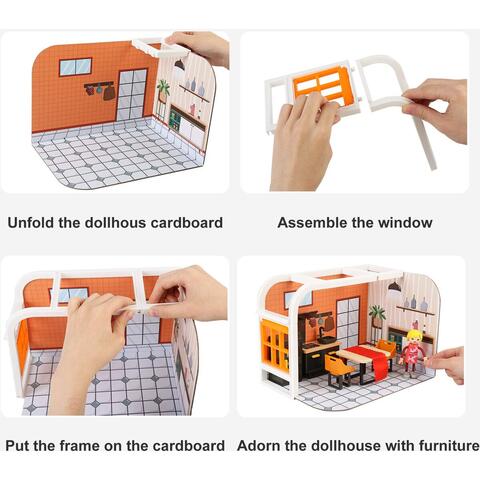 Unfold the dollhous cardboard

Assemble the window

Put the frame on the cardboard

Adorn the dollhouse with furniture