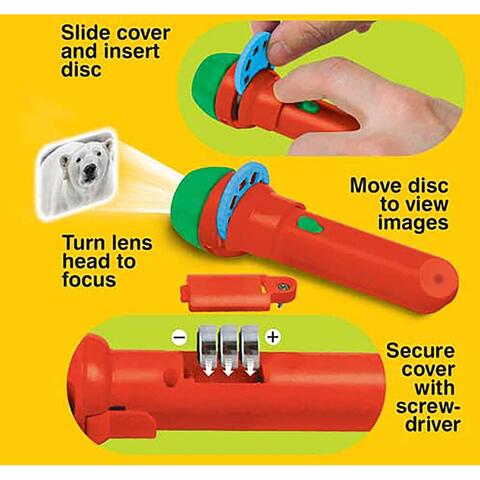 Slide cover and insert disc

Move disc to view images

Turn lens head to focus

− +

Secure cover with screwdriver