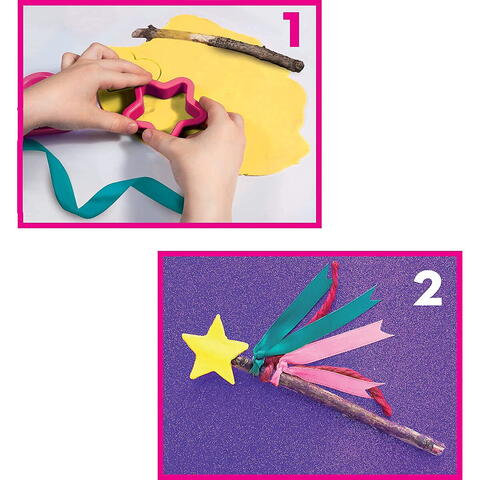 1

2