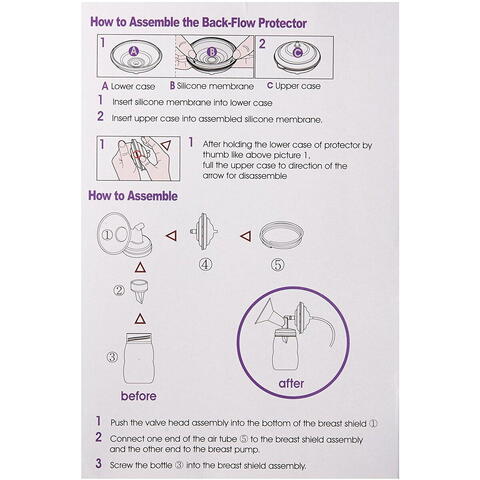 How to Assemble the Back-Flow Protector

1 A B 2 C

A Lower case B Silicone membrane C Upper case

1 Insert silicone membrane into lower case

2 Insert upper case into assembled silicone membrane.

1

1 After holding the lower case of protector by thumb like above picture 1, full the upper case to direction of the arrow for disassemble

How to Assemble

①

④

⑤

②

③

before

after

1 Push the valve head assembly into the bottom of the breast shield ①

2 Connect one end of the air tube ⑤ to the breast shield assembly and the other end to the breast pump.

3 Screw the bottle ③ into the breast shield assembly.